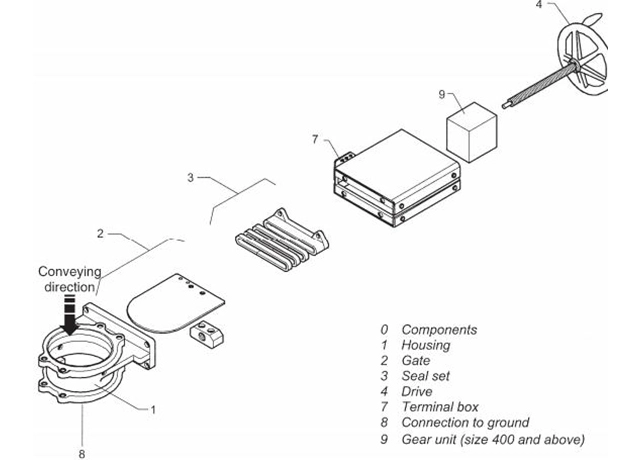 4

9

7

3

2

Conveying direction

1

8

0 Components
1 Housing
2 Gate
3 Seal set
4 Drive
7 Terminal box
8 Connection to ground
9 Gear unit (size 400 and above)